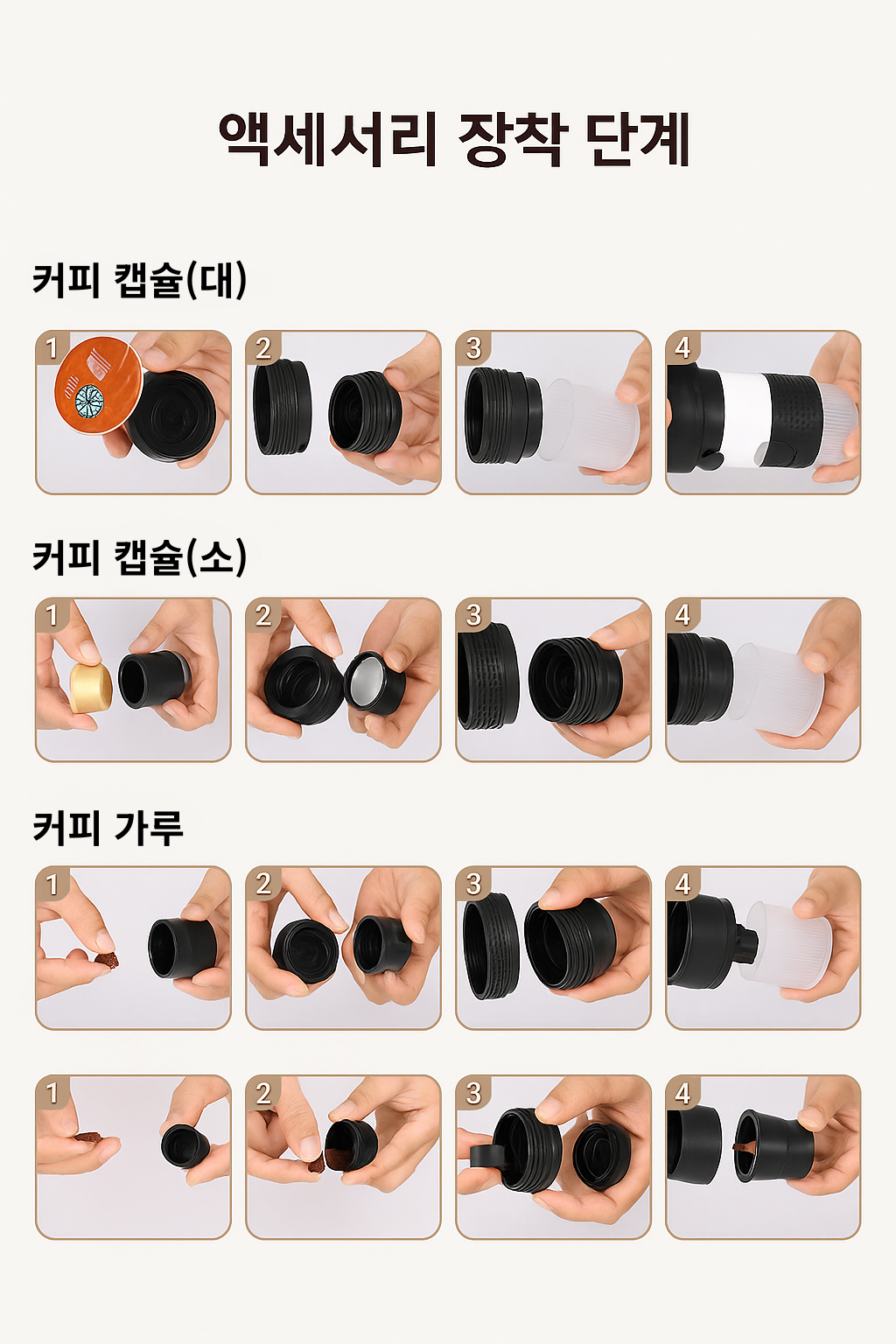 액세서리 장착 단계

커피 캡슐(대)

1 2 3 4

커피 캡슐(소)

1 2 3 4

커피 가루

1 2 3 4

1 2 3 4