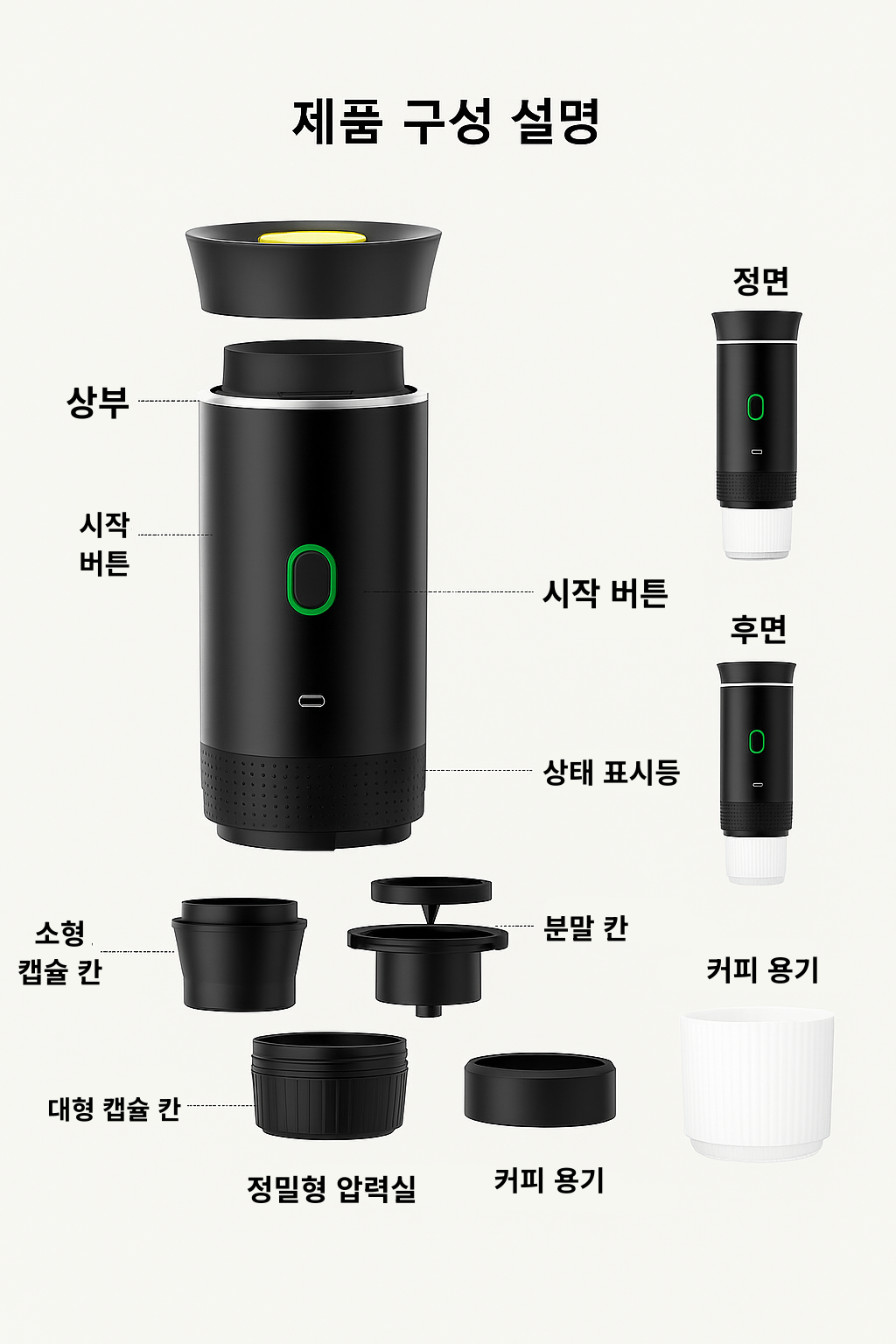 제품 구성 설명

상부

시작 버튼

시작 버튼

상태 표시등

정면

후면

소형 캡슐 칸

분말 칸

커피 용기

대형 캡슐 칸

정밀형 압력실

커피 용기